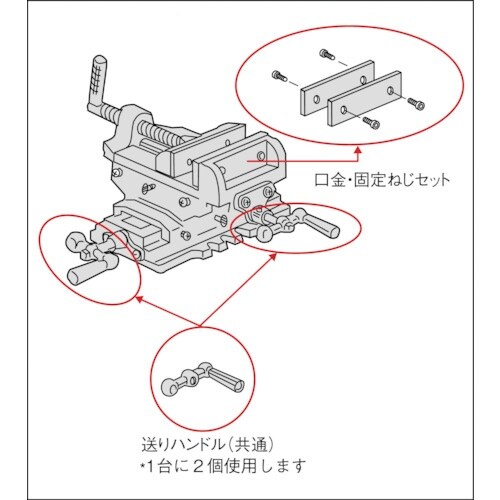 口金・固定ねじセット

送りハンドル(共通)
*1台に2個使用します