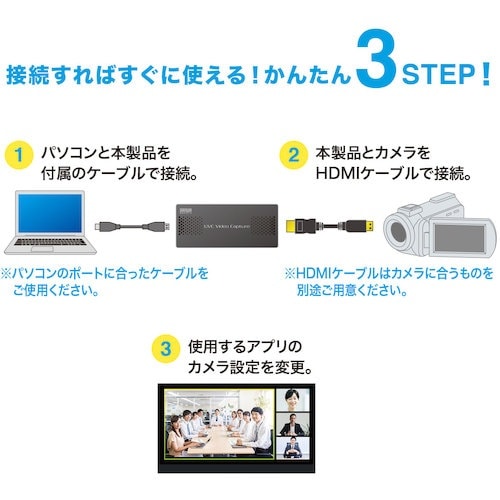 接続すればすぐに使える！かんたん3STEP！

1 パソコンと本製品を付属のケーブルで接続。

UVC Video Capture

※パソコンのポートに合ったケーブルをご使用ください。

2 本製品とカメラをHDMIケーブルで接続。

※HDMIケーブルはカメラに合うものを別途ご用意ください。

3 使用するアプリのカメラ設定を変更。