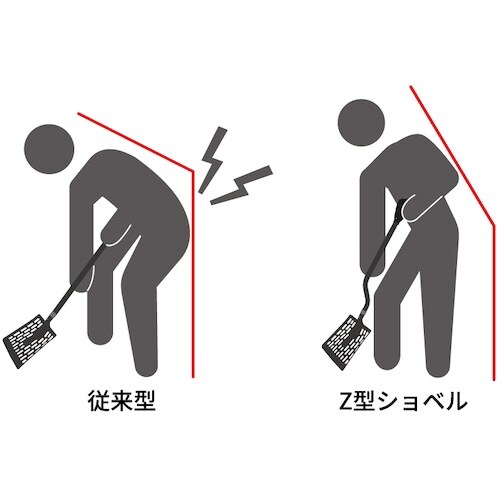 従来型

Z型ショベル