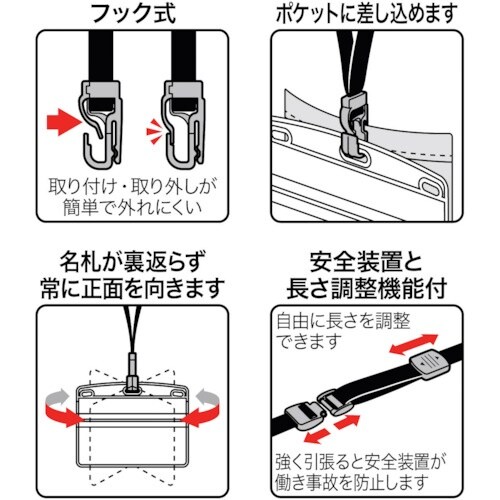 フック式

取り付け・取り外しが簡単で外れにくい

ポケットに差し込めます

名札が裏返らず常に正面を向きます

安全装置と長さ調整機能付

自由に長さを調整できます

強く引張ると安全装置が働き事故を防止します