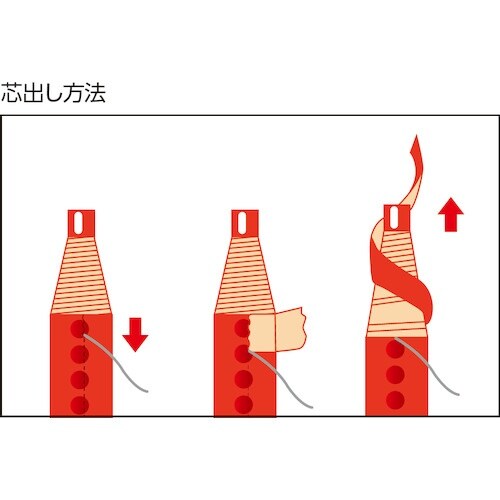 芯出し方法