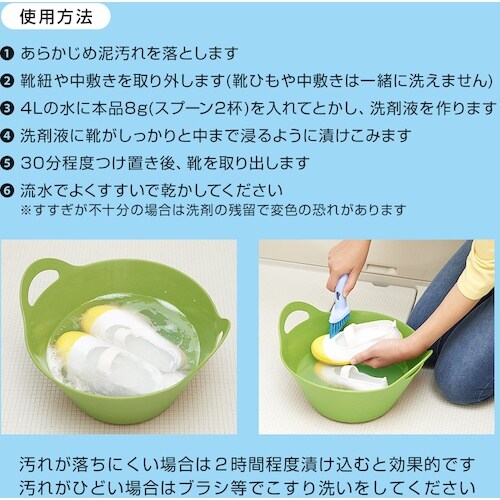 使用方法

❶ あらかじめ泥汚れを落とします
❷ 靴紐や中敷きを取り外します(靴ひもや中敷きは一緒に洗えません)
❸ 4Lの水に本品8g(スプーン2杯)を入れてとかし、洗剤液を作ります
❹ 洗剤液に靴がしっかりと中まで浸るように漬けこみます
❺ 30分程度つけ置き後、靴を取り出します
❻ 流水でよくすすいで乾かしてください
※すすぎが不十分の場合は洗剤の残留で変色の恐れがあります

汚れが落ちにくい場合は２時間程度漬け込むと効果的です
汚れがひどい場合はブラシ等でこすり洗いをしてください