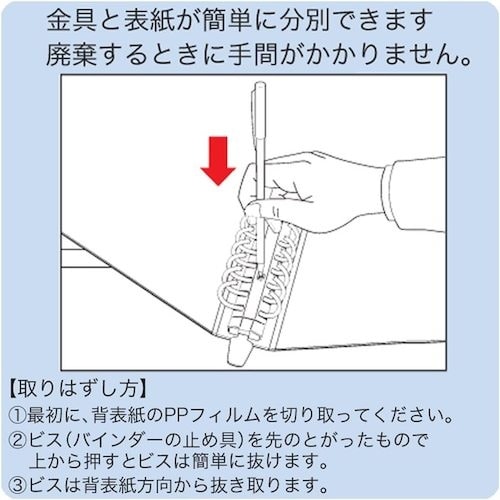 金具と表紙が簡単に分別できます
廃棄するときに手間がかかりません。

【取りはずし方】
①最初に、背表紙のPPフィルムを切り取ってください。
②ビス(バインダーの止め具)を先のとがったもので上から押すとビスは簡単に抜けます。
③ビスは背表紙方向から抜き取ります。