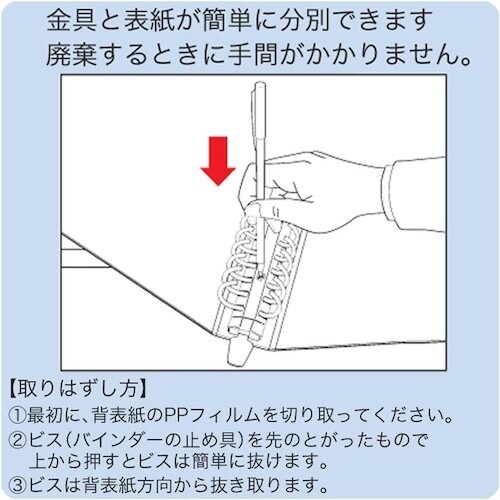 金具と表紙が簡単に分別できます
廃棄するときに手間がかかりません。

【取りはずし方】
①最初に、背表紙のPPフィルムを切り取ってください。
②ビス(バインダーの止め具)を先のとがったもので上から押すとビスは簡単に抜けます。
③ビスは背表紙方向から抜き取ります。