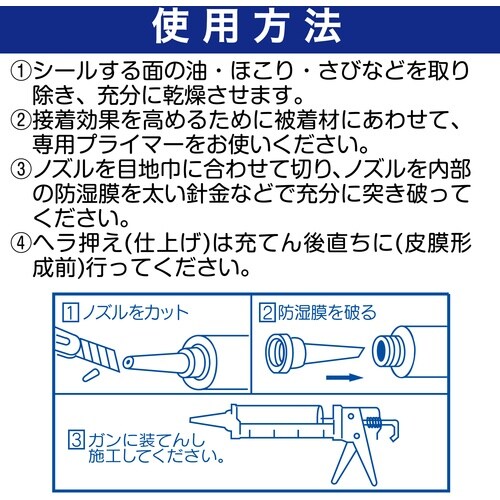 使用方法

①シールする面の油・ほこり・さびなどを取り除き、充分に乾燥させます。
②接着効果を高めるために被着材にあわせて、専用プライマーをお使いください。
③ノズルを目地巾に合わせて切り、ノズルを内部の防湿膜を太い針金などで充分に突き破ってください。
④ヘラ押え(仕上げ)は充てん後直ちに(皮膜形成前)行ってください。

1 ノズルをカット

2 防湿膜を破る

3 ガンに装てんし施工してください。