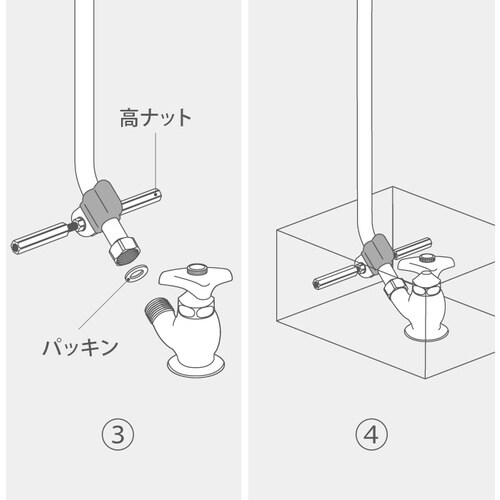 高ナット

パッキン

③

④