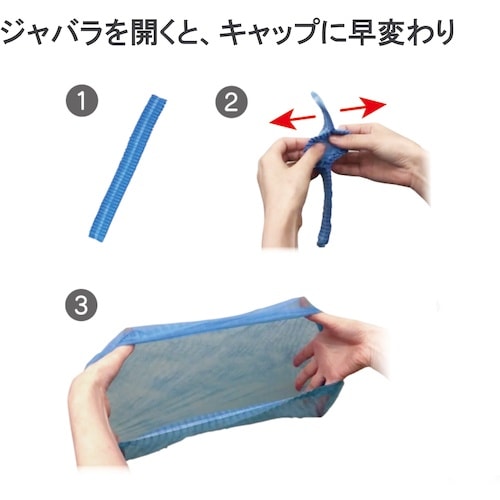 ジャバラを開くと、キャップに早変わり

1

2

3