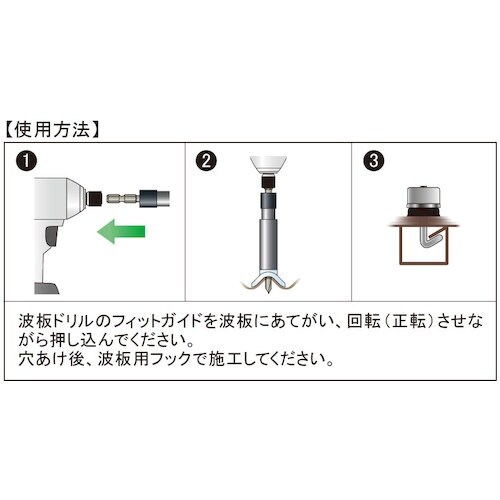 【使用方法】

❶

❷

❸

波板ドリルのフィットガイドを波板にあてがい、回転（正転）させながら押し込んでください。
穴あけ後、波板用フックで施工してください。