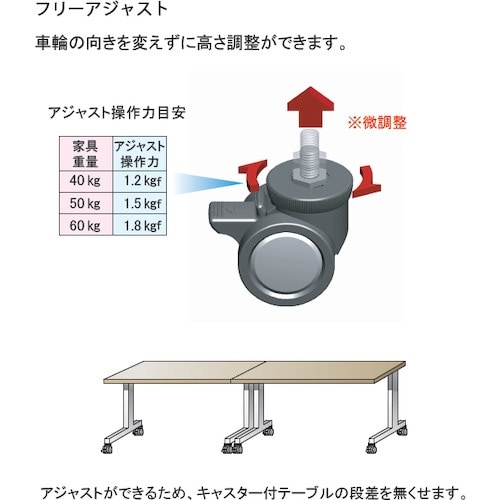 フリーアジャスト

車輪の向きを変えずに高さ調整ができます。

アジャスト操作力目安

| 家具重量 | アジャスト操作力 |
|---|---|
| 40 kg | 1.2 kgf |
| 50 kg | 1.5 kgf |
| 60 kg | 1.8 kgf |

※微調整

アジャストができるため、キャスター付テーブルの段差を無くせます。