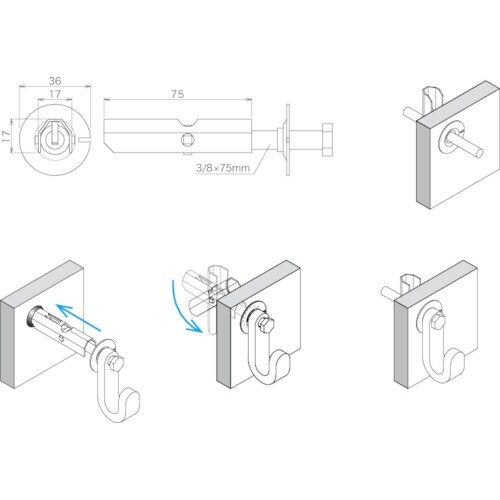 36
17
17
75
3/8×75mm