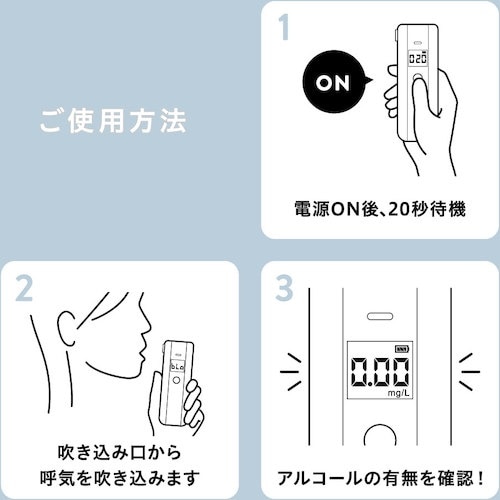 ご使用方法

1

ON

020

電源ON後、20秒待機

2

bLo

吹き込み口から
呼気を吹き込みます

3

0.00
mg/L

アルコールの有無を確認！