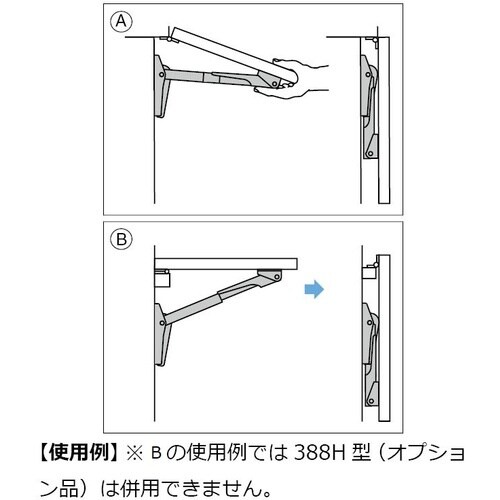 Ⓐ

Ⓑ

【使用例】※ B の使用例では 388H 型（オプション品）は併用できません。