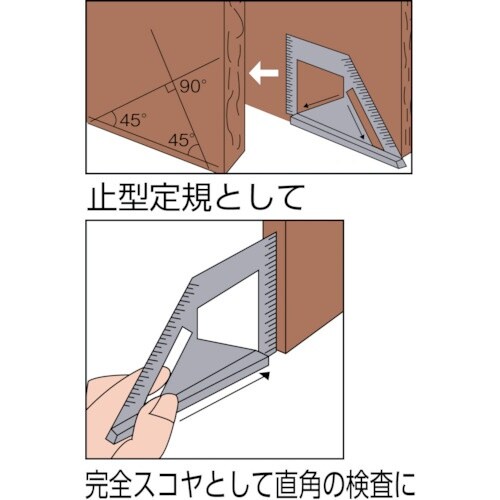 90°
45°
45°

止型定規として

完全スコヤとして直角の検査に