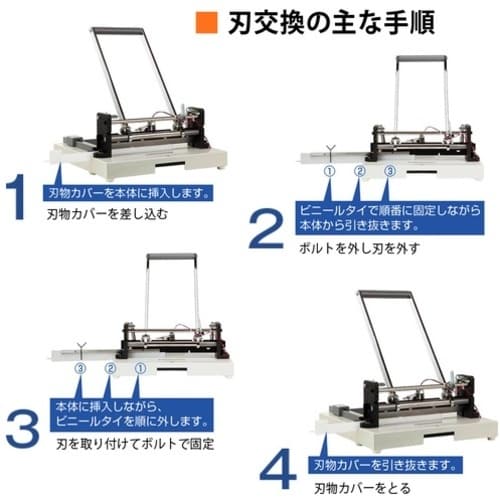 刃交換の主な手順

1
刃物カバーを本体に挿入します。
刃物カバーを差し込む

①
②
③
2
ビニールタイで順番に固定しながら本体から引き抜きます。
ボルトを外し刃を外す

③
②
①
3
本体に挿入しながら、ビニールタイを順に外します。
刃を取り付けてボルトで固定

4
刃物カバーを引き抜きます。
刃物カバーをとる