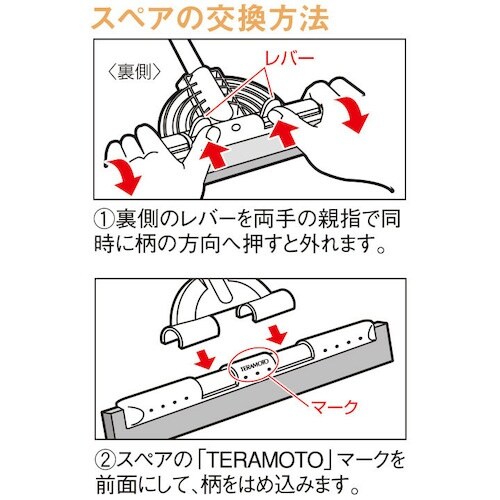 スペアの交換方法

〈裏側〉

レバー

①裏側のレバーを両手の親指で同時に柄の方向へ押すと外れます。

TERAMOTO

マーク

②スペアの「TERAMOTO」マークを前面にして、柄をはめ込みます。