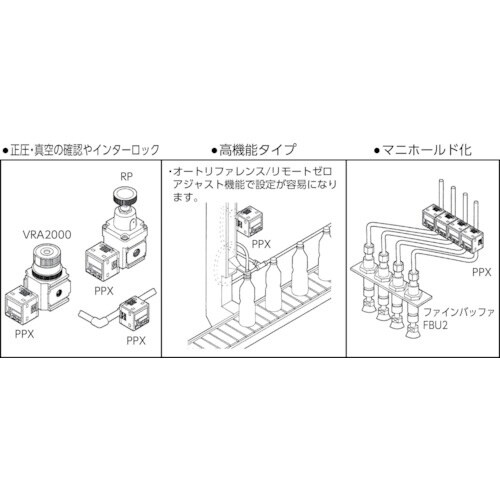 ●正圧・真空の確認やインターロック

RP

VRA2000

PPX

PPX

PPX

●高機能タイプ

・オートリファレンス/リモートゼロアジャスト機能で設定が容易になります。

PPX

●マニホールド化

PPX

ファインバッファ
FBU2