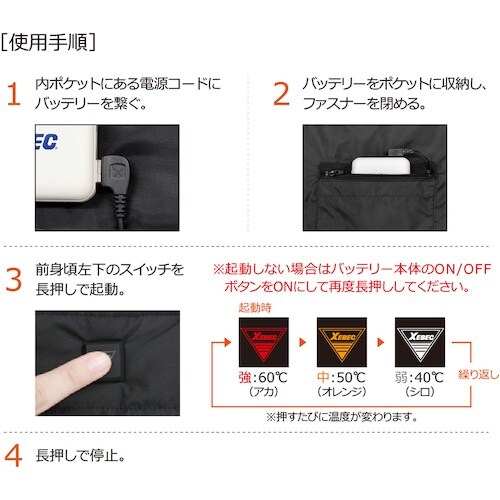 [使用手順]

1 内ポケットにある電源コードにバッテリーを繋ぐ。

EC

2 バッテリーをポケットに収納し、ファスナーを閉める。

3 前身頃左下のスイッチを長押しで起動。

※起動しない場合はバッテリー本体のON/OFFボタンをONにして再度長押ししてください。

起動時

XEBEC

強:60℃
(アカ)

XEBEC

中:50℃
(オレンジ)

XEBEC

弱:40℃
(シロ)

繰り返し

※押すたびに温度が変わります。

4 長押しで停止。