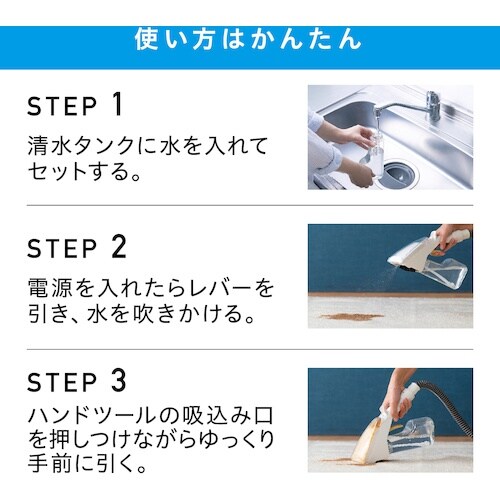 使い方はかんたん

STEP 1
清水タンクに水を入れてセットする。

STEP 2
電源を入れたらレバーを引き、水を吹きかける。

STEP 3
ハンドツールの吸込み口を押しつけながらゆっくり手前に引く。