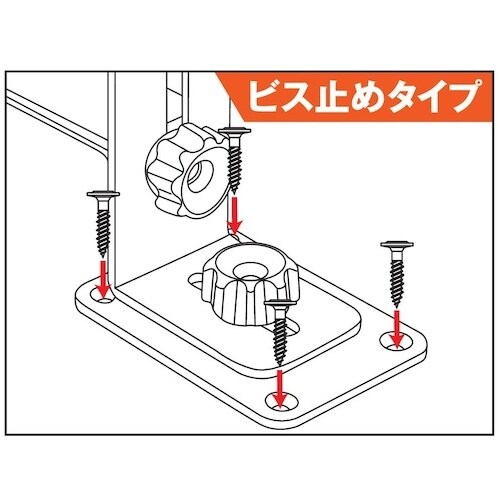 ビス止めタイプ