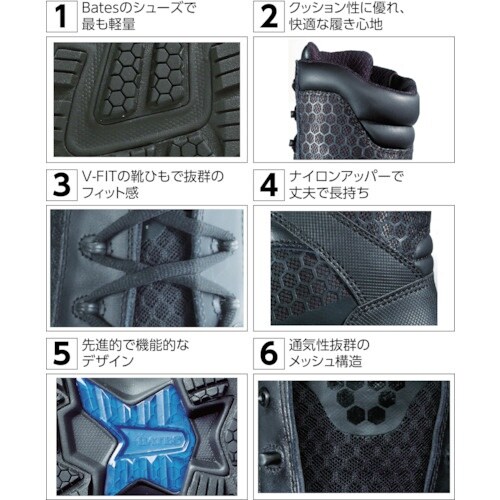 1 Batesのシューズで最も軽量

2 クッション性に優れ、快適な履き心地

3 V-FITの靴ひもで抜群のフィット感

4 ナイロンアッパーで丈夫で長持ち

5 先進的で機能的なデザイン

BATES

6 通気性抜群のメッシュ構造