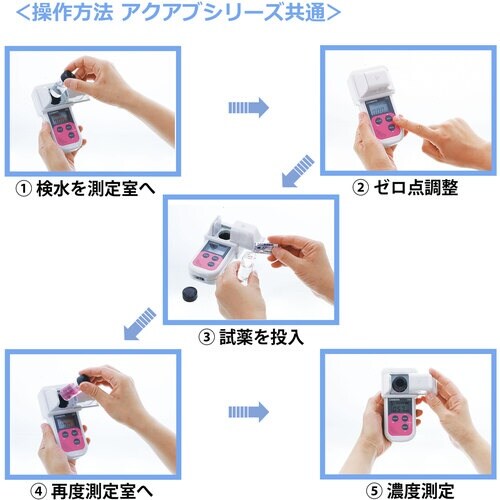 ＜操作方法 アクアブシリーズ共通＞

① 検水を測定室へ

② ゼロ点調整

③ 試薬を投入

④ 再度測定室へ

⑤ 濃度測定