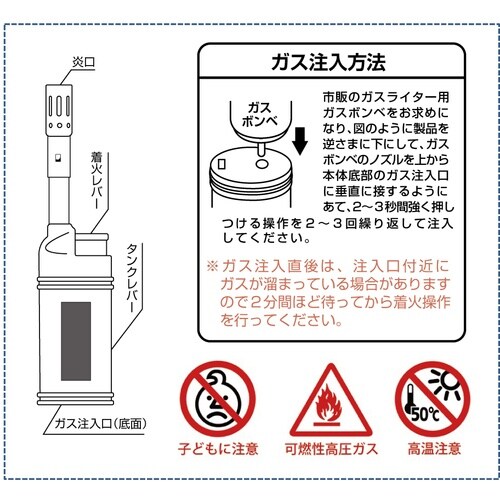 炎口

着火レバー

タンクレバー

ガス注入口(底面)

ガス注入方法

ガスボンベ

市販のガスライター用ガスボンベをお求めになり、図のように製品を逆さまに下にして、ガスボンベのノズルを上から本体底部のガス注入口に垂直に接するようにあて、2~3秒間強く押しつける操作を2~3回繰り返して注入してください。

※ガス注入直後は、注入口付近にガスが溜まっている場合がありますので2分間ほど待ってから着火操作を行ってください。

50℃

子どもに注意

可燃性高圧ガス

高温注意