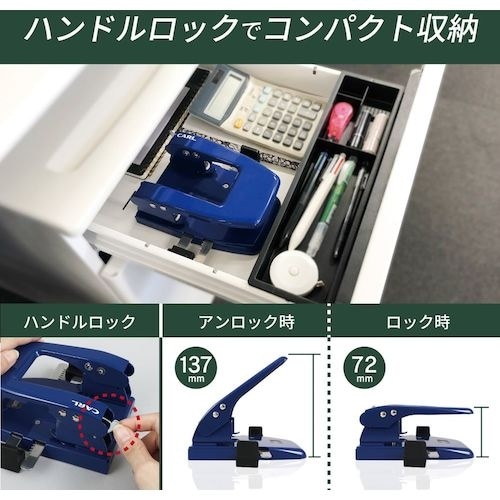 ハンドルロックでコンパクト収納

CARL

ハンドルロック

CARL

アンロック時

137
mm

ロック時

72
mm