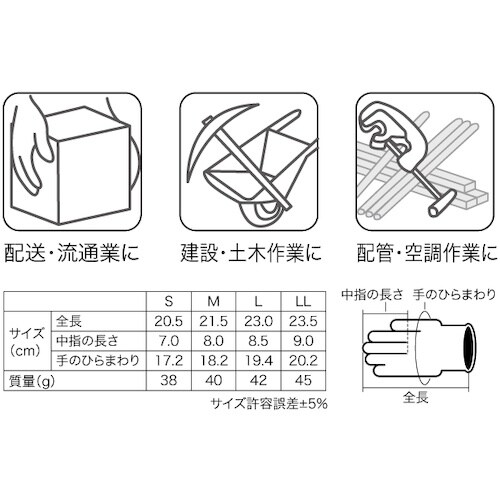 配送・流通業に

建設・土木作業に

配管・空調作業に

| | | S | M | L | LL |
|---|---|---|---|---|---|
| サイズ (cm) | 全長 | 20.5 | 21.5 | 23.0 | 23.5 |
| | 中指の長さ | 7.0 | 8.0 | 8.5 | 9.0 |
| | 手のひらまわり | 17.2 | 18.2 | 19.4 | 20.2 |
| 質量(g) | | 38 | 40 | 42 | 45 |

サイズ許容誤差±5%

中指の長さ
手のひらまわり
全長