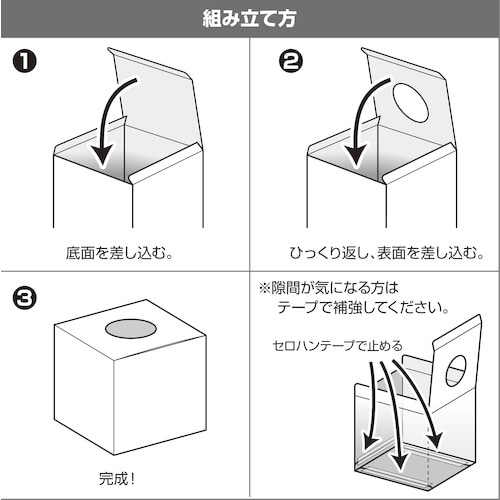 組み立て方

❶

底面を差し込む。

❷

ひっくり返し、表面を差し込む。

❸

完成！

※隙間が気になる方は
テープで補強してください。

セロハンテープで止める