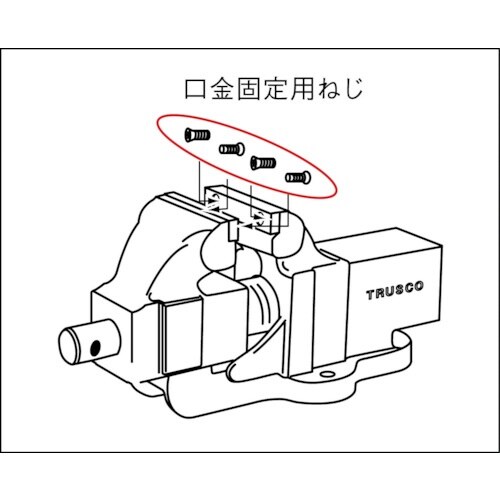 口金固定用ねじ

TRUSCO