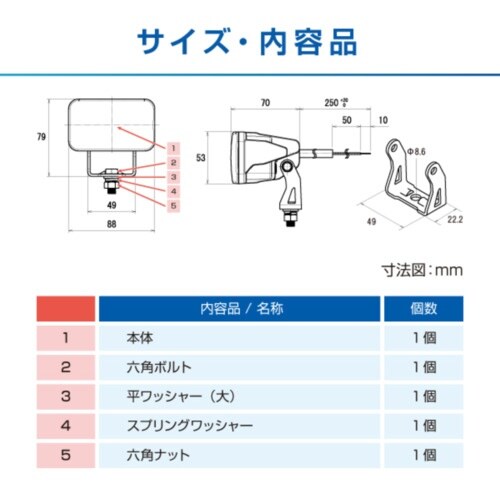 サイズ・内容品

79

1
2
3
4
5

49

88

70

$250^{+20}_{0}$

50

10

53

Φ8.6

49

22.2

寸法図：mm

| | 内容品 / 名称 | 個数 |
|---|---|---|
| 1 | 本体 | 1個 |
| 2 | 六角ボルト | 1個 |
| 3 | 平ワッシャー（大） | 1個 |
| 4 | スプリングワッシャー | 1個 |
| 5 | 六角ナット | 1個 |