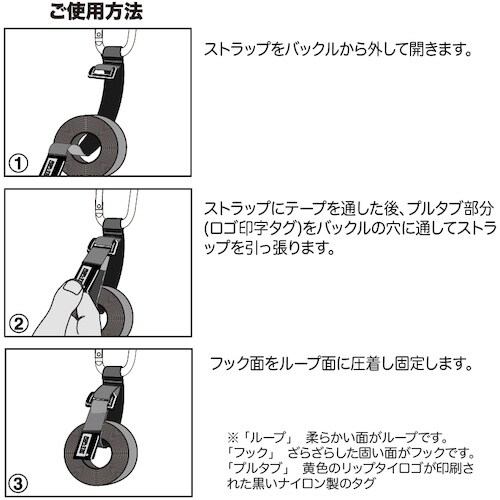 ご使用方法

①

ストラップをバックルから外して開きます。

②

ストラップにテープを通した後、プルタブ部分(ロゴ印字タグ)をバックルの穴に通してストラップを引っ張ります。

③

フック面をループ面に圧着し固定します。

※「ループ」　柔らかい面がループです。
「フック」　ざらざらした固い面がフックです。
「プルタブ」　黄色のリップタイロゴが印刷された黒いナイロン製のタグ