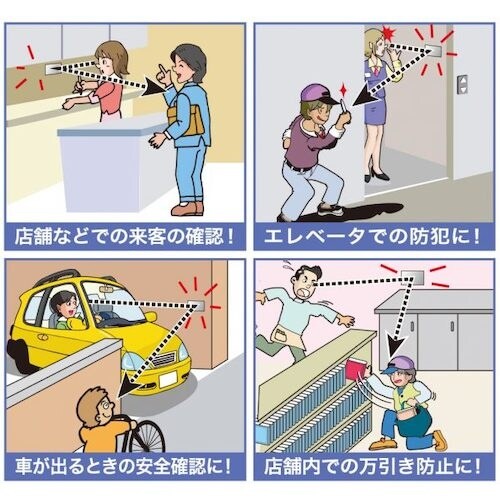 店舗などでの来客の確認！

エレベータでの防犯に！

車が出るときの安全確認に！

店舗内での万引き防止に！