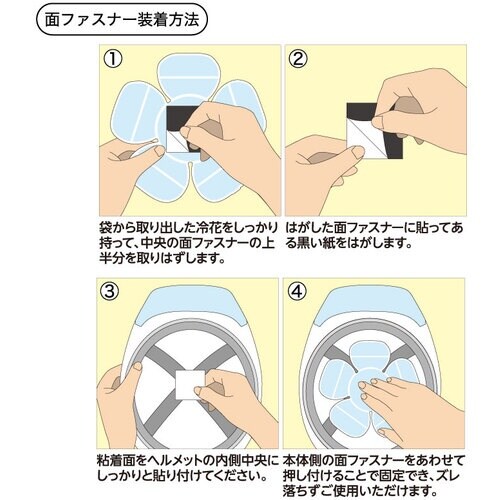 面ファスナー装着方法

①

袋から取り出した冷花をしっかり持って、中央の面ファスナーの上半分を取りはずします。

②

はがした面ファスナーに貼ってある黒い紙をはがします。

③

粘着面をヘルメットの内側中央にしっかりと貼り付けてください。

④

本体側の面ファスナーをあわせて押し付けることで固定でき、ズレ落ちずご使用いただけます。