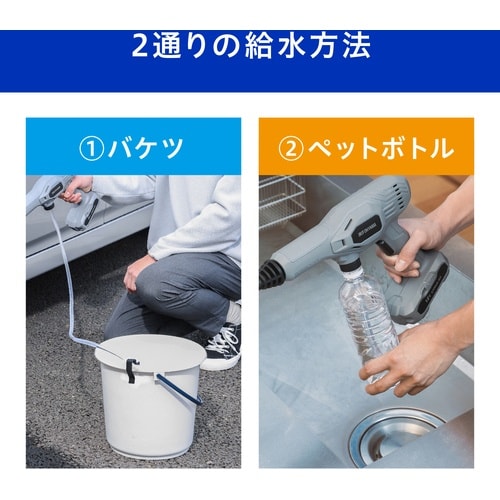 2通りの給水方法

①バケツ

②ペットボトル