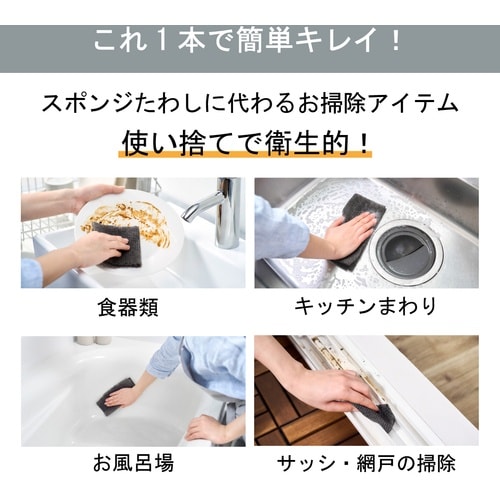 これ１本で簡単キレイ！

スポンジたわしに代わるお掃除アイテム

使い捨てで衛生的！

食器類

キッチンまわり

お風呂場

サッシ・網戸の掃除