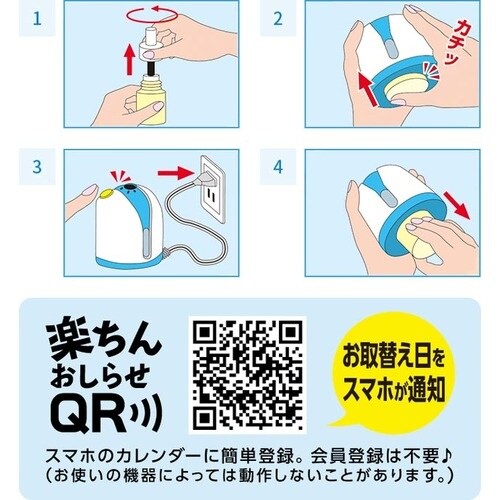 1

2

カチッ

3

4

楽ちん
おしらせ
QR

お取替え日を
スマホが通知

スマホのカレンダーに簡単登録。会員登録は不要♪
（お使いの機器によっては動作しないことがあります。）