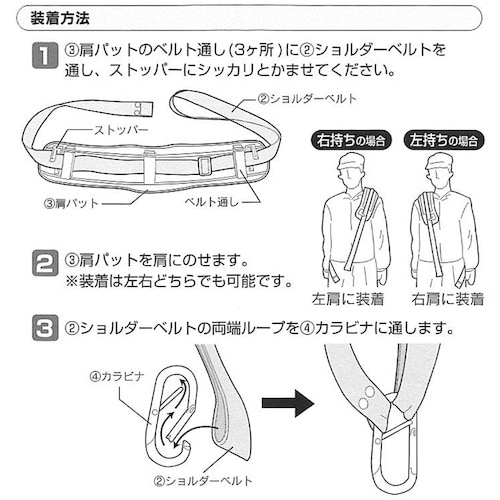 装着方法

1 ③肩パットのベルト通し(3ヶ所)に②ショルダーベルトを通し、ストッパーにシッカリとかませてください。

②ショルダーベルト

ストッパー

③肩パット

ベルト通し

右持ちの場合

左持ちの場合

左肩に装着

右肩に装着

2 ③肩パットを肩にのせます。
※装着は左右どちらでも可能です。

3 ②ショルダーベルトの両端ループを④カラビナに通します。

④カラビナ

②ショルダーベルト