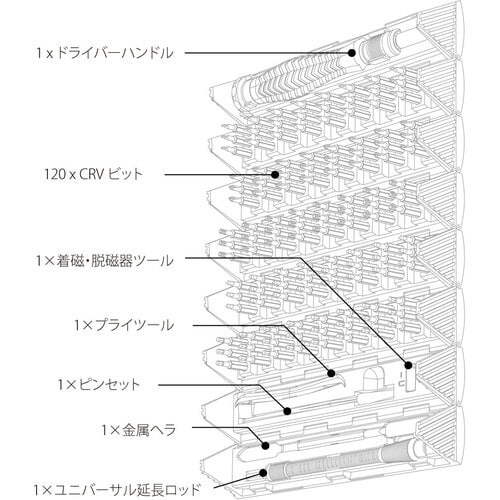 1 x ドライバーハンドル

120 x CRV ビット

1×着磁・脱磁器ツール

1×プライツール

1×ピンセット

1×金属ヘラ

1×ユニバーサル延長ロッド