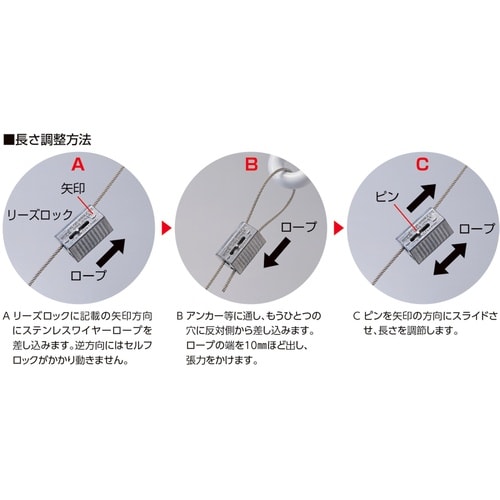 ■長さ調整方法

A

矢印

リーズロック

ロープ

B

ロープ

C

ピン

ロープ

A リーズロックに記載の矢印方向にステンレスワイヤーロープを差し込みます。逆方向にはセルフロックがかかり動きません。

B アンカー等に通し、もうひとつの穴に反対側から差し込みます。ロープの端を10㎜ほど出し、張力をかけます。

C ピンを矢印の方向にスライドさせ、長さを調節します。