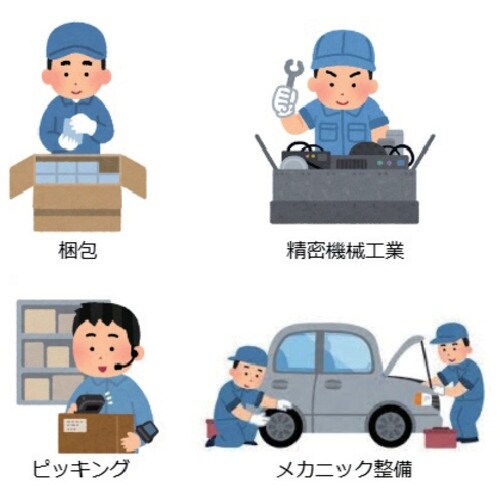 梱包

精密機械工業

ピッキング

メカニック整備