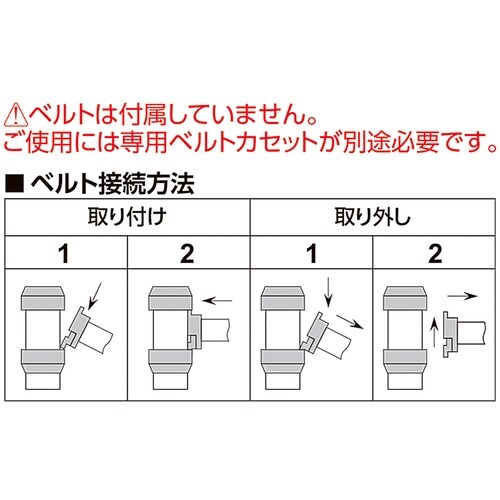 ⚠ベルトは付属していません。
ご使用には専用ベルトカセットが別途必要です。

■ ベルト接続方法

| 取り付け | | 取り外し | |
|---|---|---|---|
| 1 | 2 | 1 | 2 |