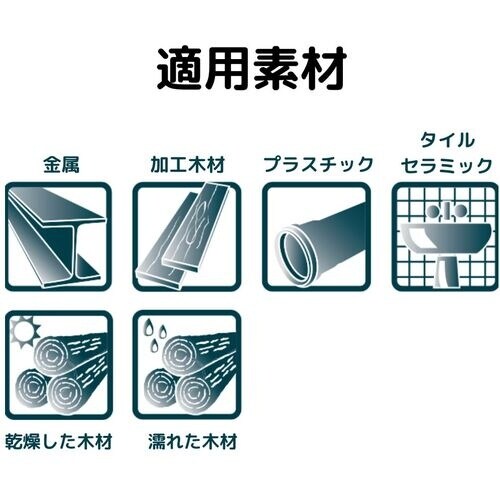 適用素材

金属

加工木材

プラスチック

タイル
セラミック

乾燥した木材

濡れた木材