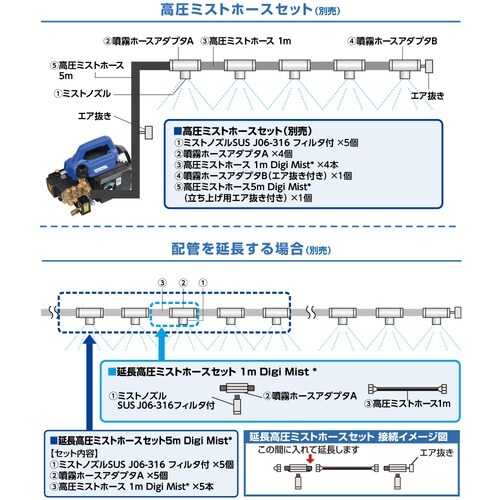 高圧ミストホースセット(別売)

②噴霧ホースアダプタA
③高圧ミストホース 1m
④噴霧ホースアダプタB
⑤高圧ミストホース 5m
①ミストノズル
エア抜き
エア抜き

■高圧ミストホースセット(別売)
①ミストノズルSUS J06-316 フィルタ付 ×5個
②噴霧ホースアダプタA ×4個
③高圧ミストホース 1m Digi Mist* ×4本
④噴霧ホースアダプタB(エア抜き付き) ×1個
⑤高圧ミストホース5m Digi Mist*
(立ち上げ用エア抜き付き) ×1個

配管を延長する場合(別売)

③ ② ①

■延長高圧ミストホースセット 1m Digi Mist *
①ミストノズル SUS J06-316フィルタ付
②噴霧ホースアダプタA
③高圧ミストホース1m

■延長高圧ミストホースセット5m Digi Mist*
【セット内容】
①ミストノズルSUS J06-316 フィルタ付 ×5個
②噴霧ホースアダプタA ×5個
③高圧ミストホース 1m Digi Mist* ×5本

延長高圧ミストホースセット 接続イメージ図
この間に入れて延長します
エア抜き