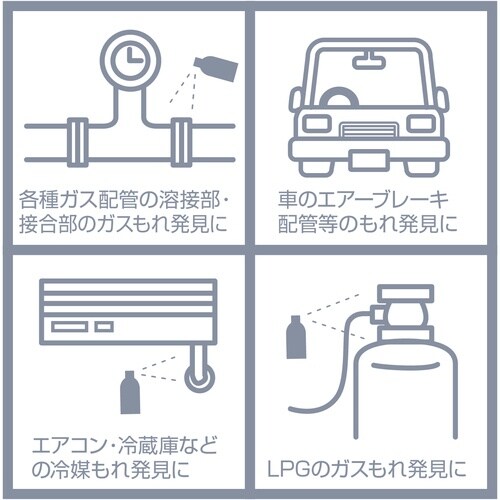 各種ガス配管の溶接部・接合部のガスもれ発見に

車のエアーブレーキ配管等のもれ発見に

エアコン・冷蔵庫などの冷媒もれ発見に

LPGのガスもれ発見に