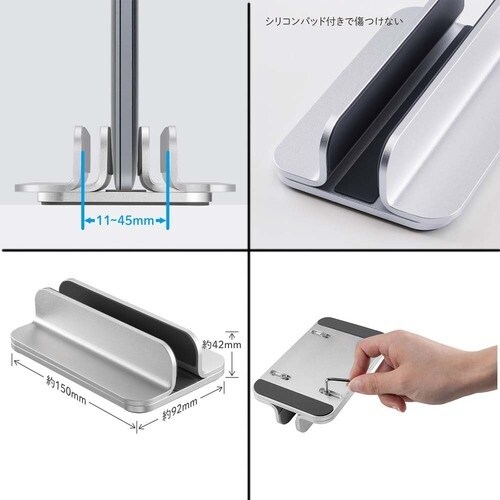 11~45mm

シリコンパッド付きで傷つけない

約42mm

約150mm

約92mm