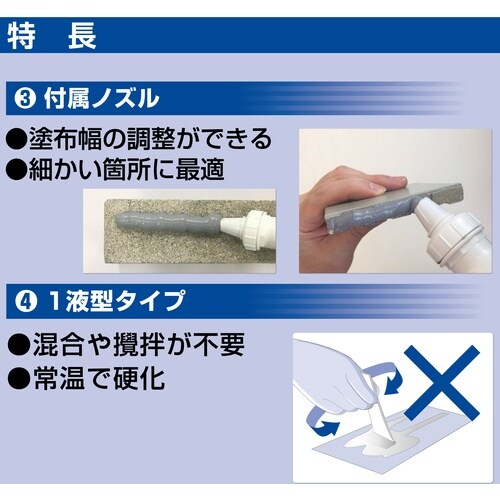 特　長

❸ 付属ノズル

●塗布幅の調整ができる
●細かい箇所に最適

❹ 1液型タイプ

●混合や攪拌が不要
●常温で硬化