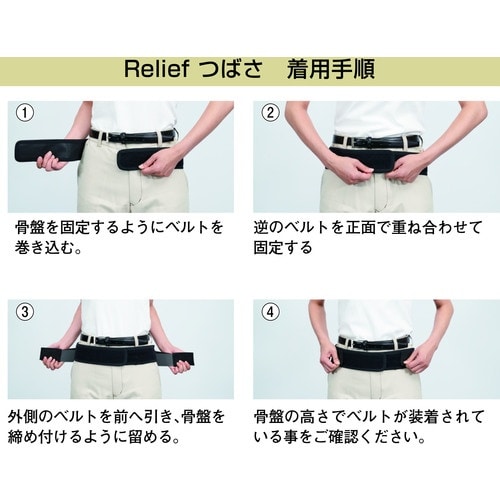 Relief つばさ　着用手順

①

骨盤を固定するようにベルトを巻き込む。

②

逆のベルトを正面で重ね合わせて固定する

③

外側のベルトを前へ引き、骨盤を締め付けるように留める。

④

骨盤の高さでベルトが装着されている事をご確認ください。