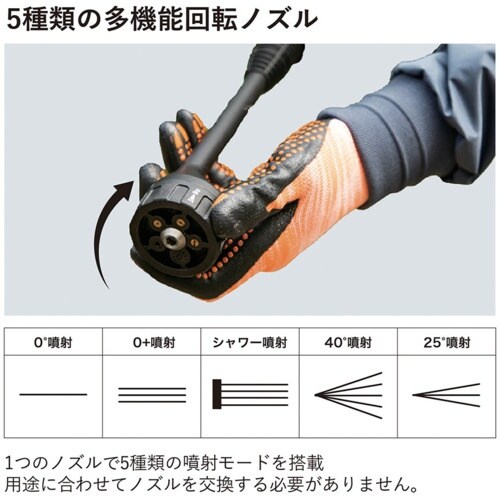 5種類の多機能回転ノズル

| 0°噴射 | 0+噴射 | シャワー噴射 | 40°噴射 | 25°噴射 |
|---|---|---|---|---|
| | | | | |

1つのノズルで5種類の噴射モードを搭載
用途に合わせてノズルを交換する必要がありません。