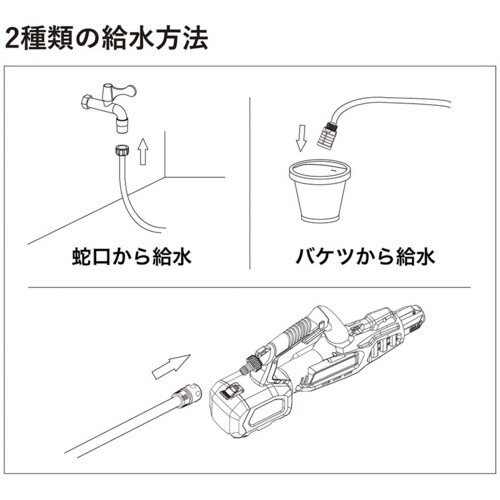 2種類の給水方法

蛇口から給水

バケツから給水